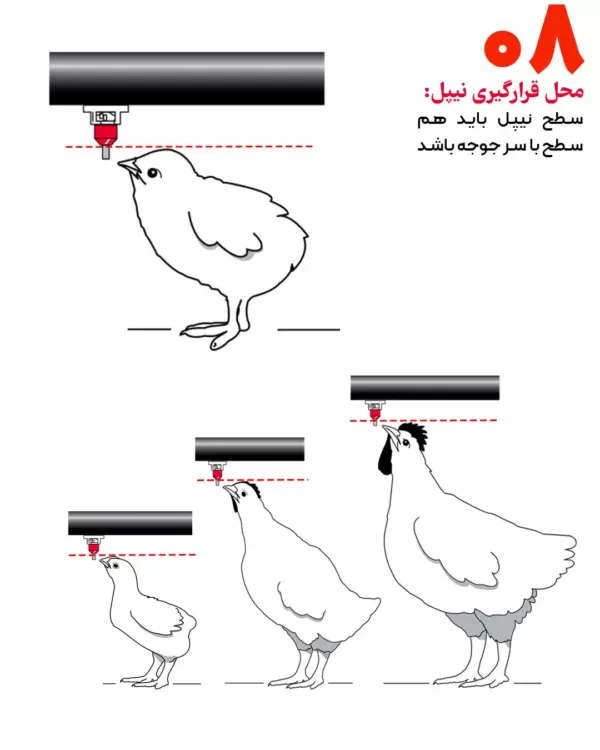 ۰۸

محل قرارگیری نیپل:

سطح نیپل باید هم سطح با سر جوجه باشد